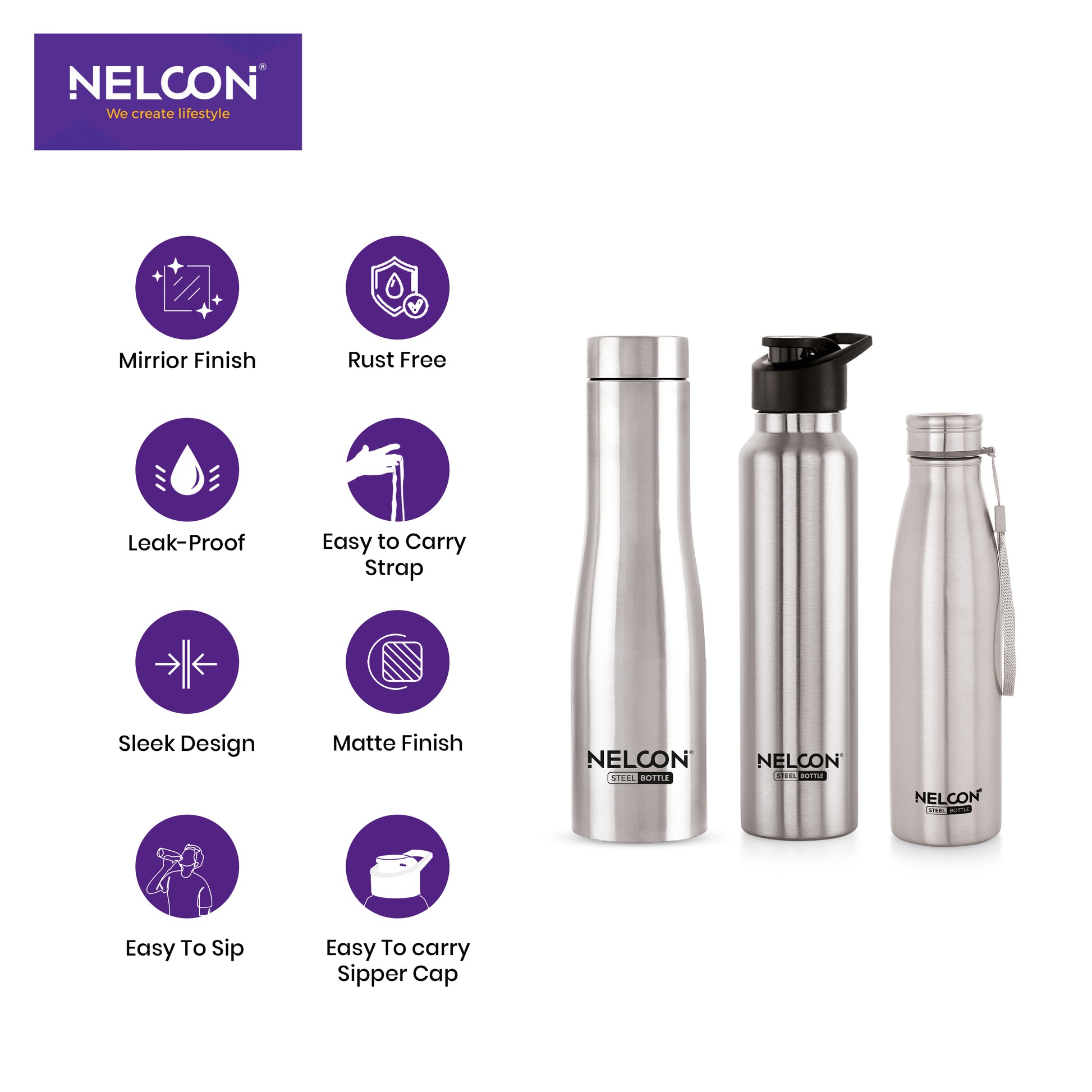 NELCON®
We create lifestyle

Mirrior Finish

Rust Free

Leak-Proof

Easy to Carry Strap

Sleek Design

Matte Finish

Easy To Sip

Easy To carry Sipper Cap

NELCON®
STEEL BOTTLE

NELCON®
STEEL BOTTLE

NELCON®
STEEL BOTTLE